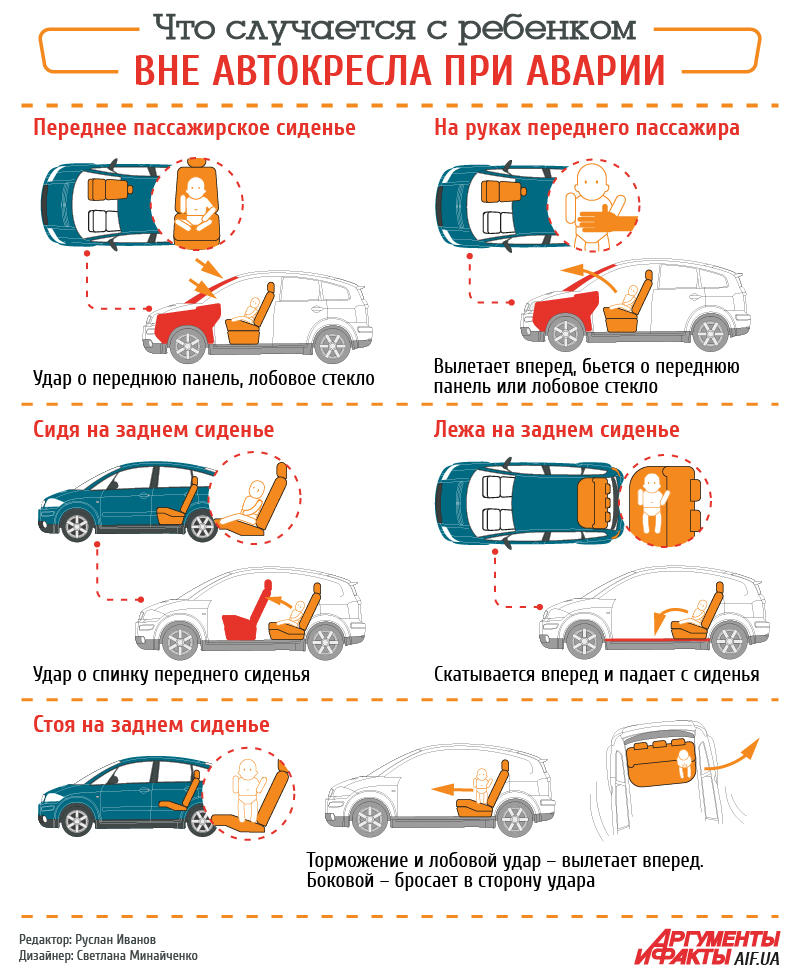 Что случается с ребенком
ВНЕ АВТОКРЕСЛА ПРИ АВАРИИ

Переднее пассажирское сиденье

Удар о переднюю панель, лобовое стекло

На руках переднего пассажира

Вылетает вперед, бьется о переднюю панель или лобовое стекло

Сидя на заднем сиденье

Удар о спинку переднего сиденья

Лежа на заднем сиденье

Скатывается вперед и падает с сиденья

Стоя на заднем сиденье

Торможение и лобовой удар – вылетает вперед.
Боковой – бросает в сторону удара

Редактор: Руслан Иванов
Дизайнер: Светлана Минайченко

АРГУМЕНТЫ И ФАКТЫ AIF.UA